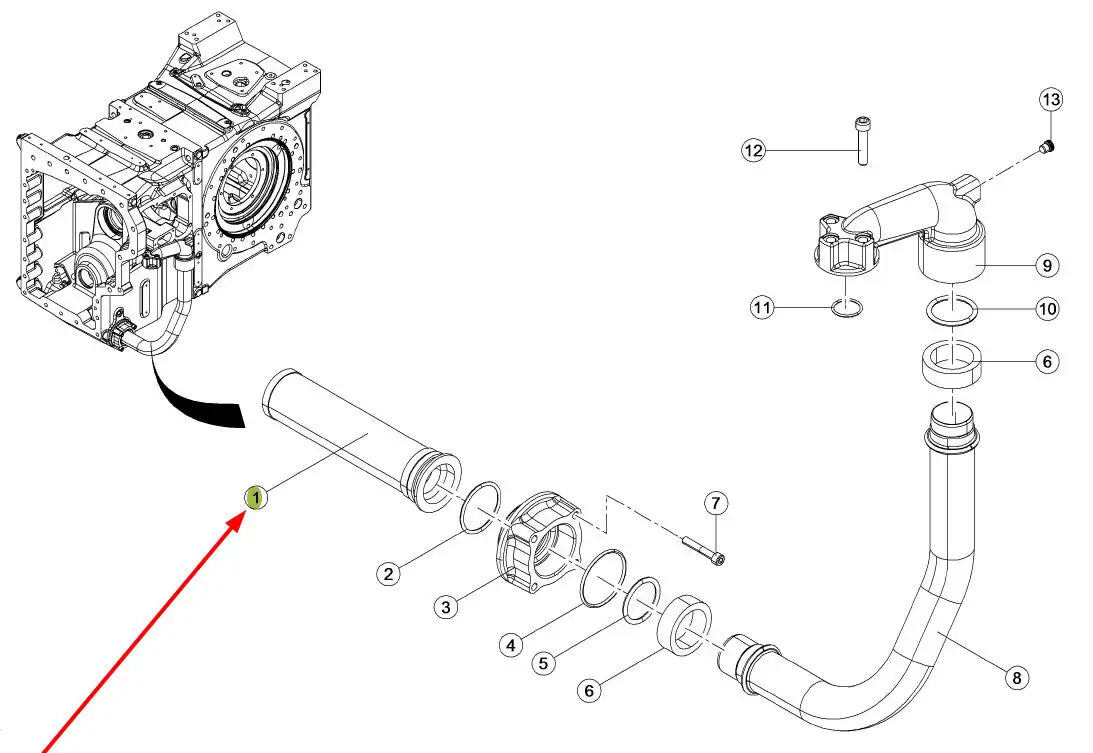 13
12
9
11
10
6
1
7
2
3
4
5
6
8