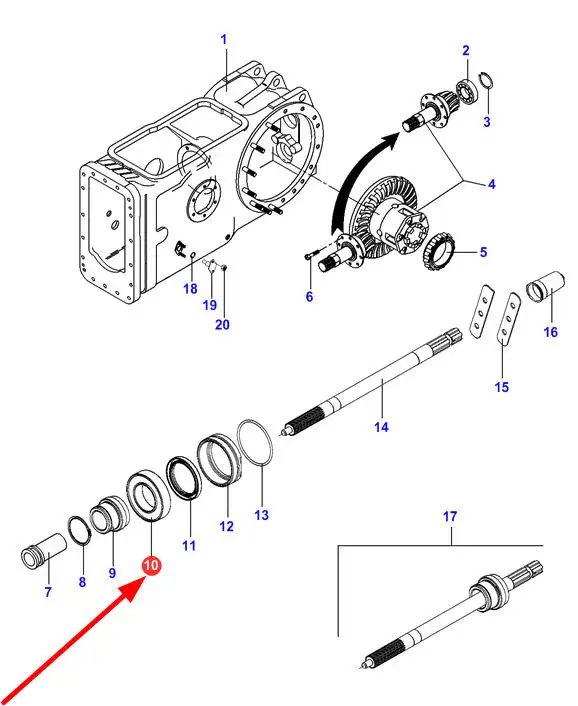 1
2
3
4
5
6
18
19
20
16
15
14
13
12
11
10
9
8
7
17