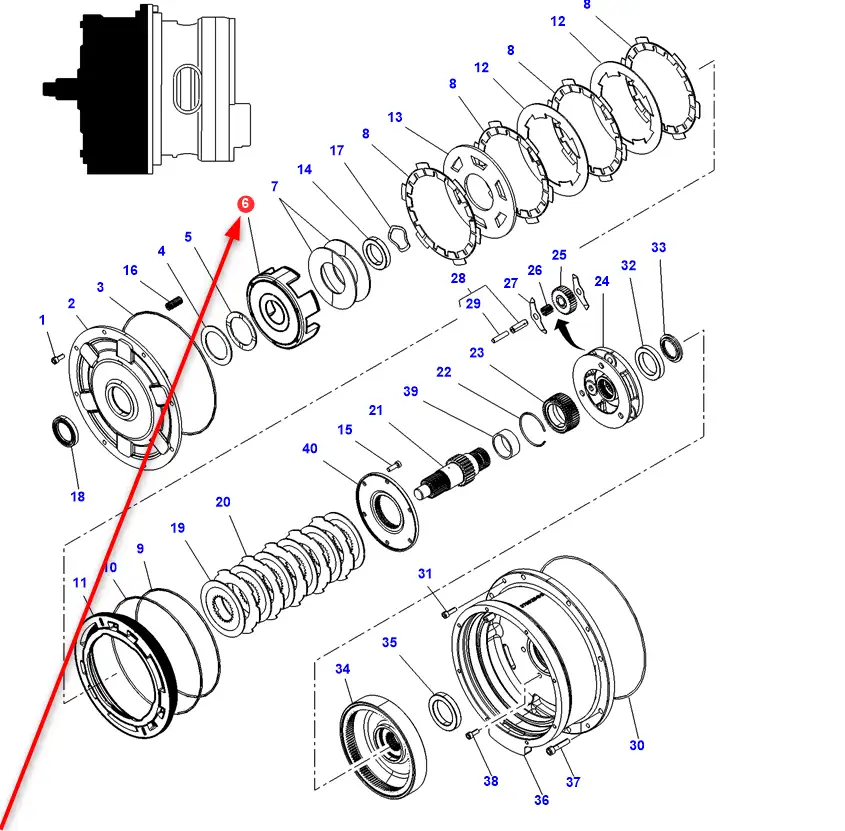 8
12
8
12
8
13
8
17
14
7
6
5
4
16
3
2
1
18
28
29
27
26
25
24
32
33
23
22
39
21
15
40
20
19
9
10
11
31
35
34
38
36
37
30