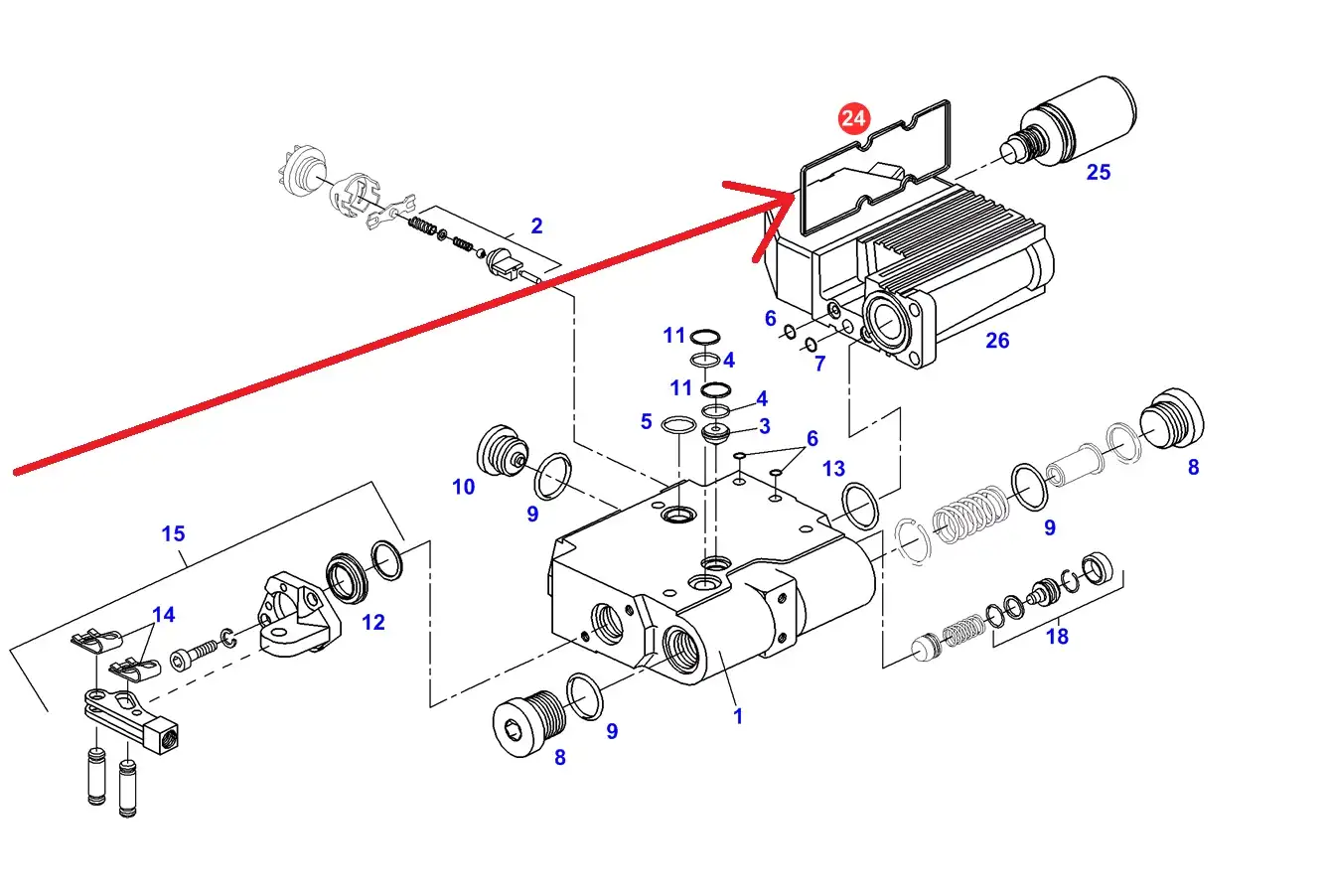 24
25
2
6
7
26
11
4
11
4
5
3
6
13
10
9
8
9
15
14
12
18
1
9
8