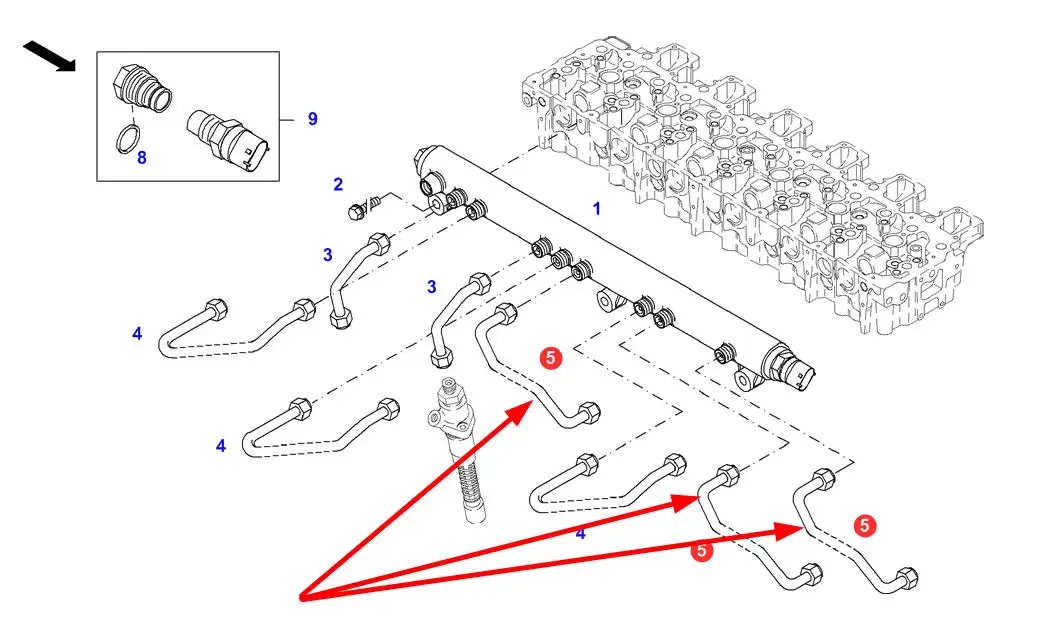 9
8
2
1
3
3
4
5
4
4
5
5