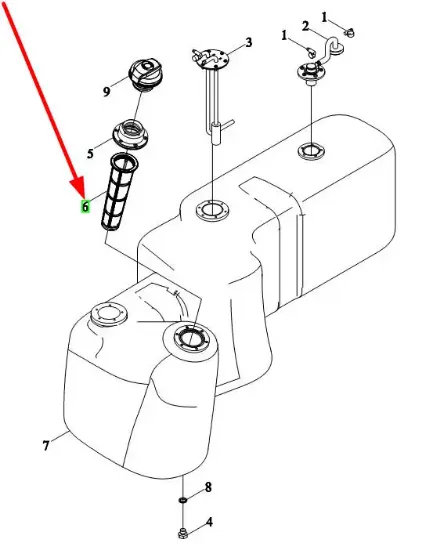 1
2
1
3
9
5
6
7
8
4